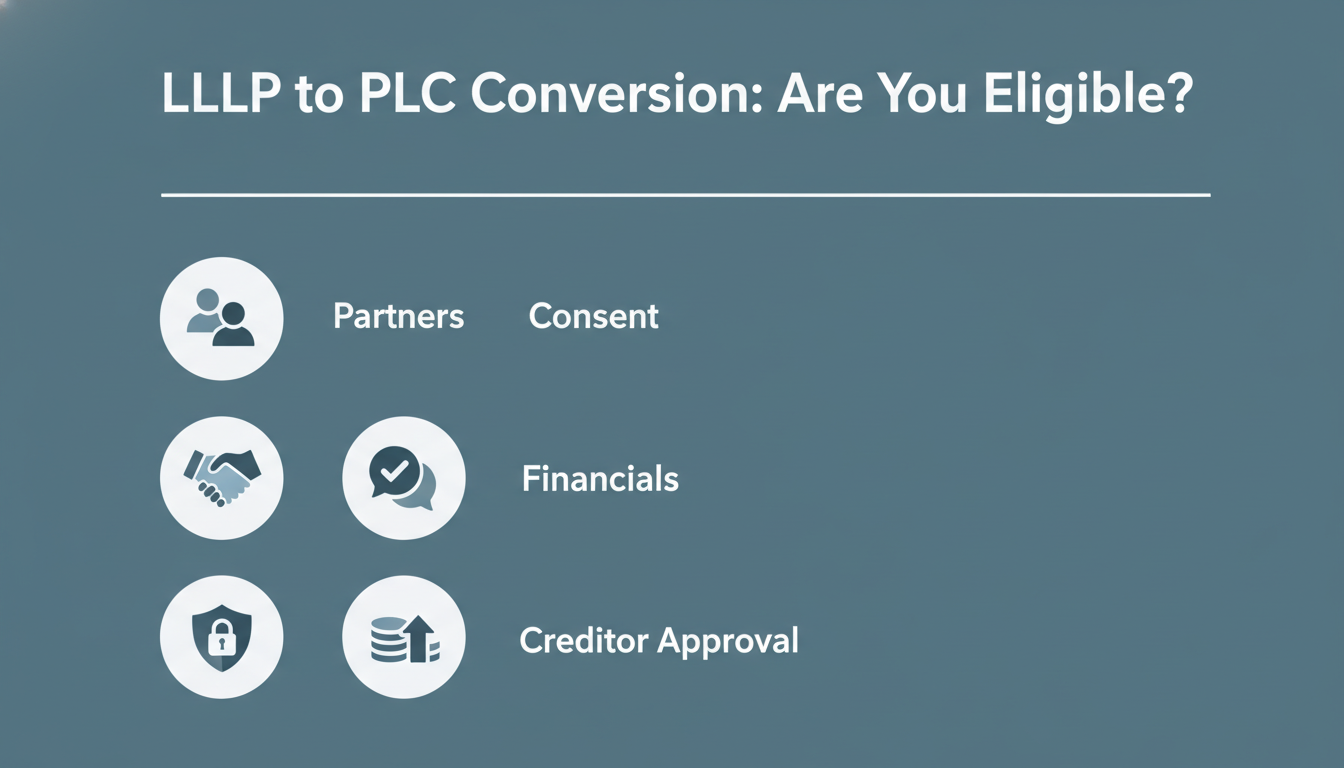 LLLP to PLC Conversion: Are You Eligible?

Partners Consent

Financials

Creditor Approval